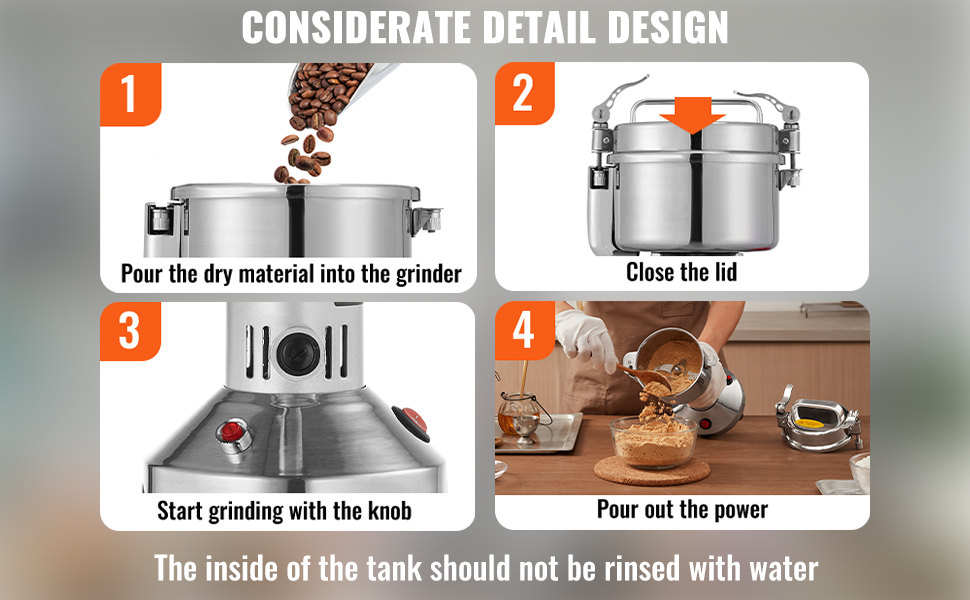 CONSIDERATE DETAIL DESIGN

1

Pour the dry material into the grinder

2

Close the lid

3

Start grinding with the knob

4

Pour out the power

The inside of the tank should not be rinsed with water