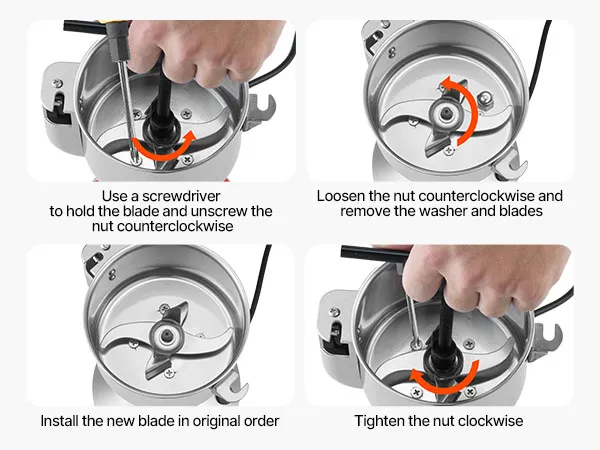 Use a screwdriver to hold the blade and unscrew the nut counterclockwise

Loosen the nut counterclockwise and remove the washer and blades

Install the new blade in original order

Tighten the nut clockwise