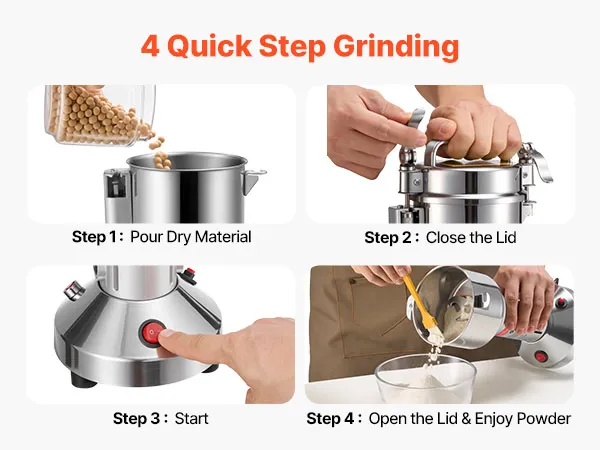 4 Quick Step Grinding

Step 1: Pour Dry Material

Step 2: Close the Lid

Step 3: Start

Step 4: Open the Lid & Enjoy Powder