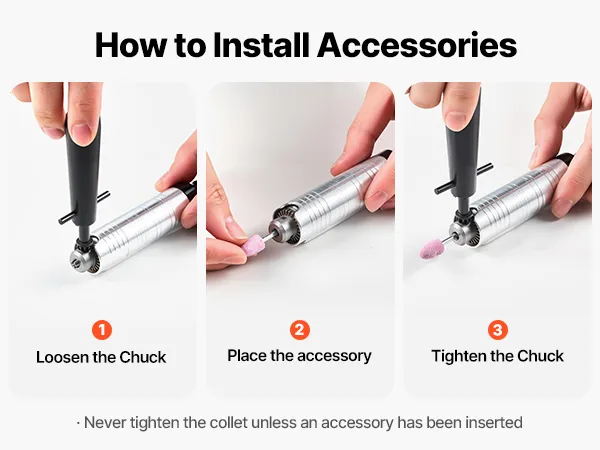 How to Install Accessories

1
Loosen the Chuck

2
Place the accessory

3
Tighten the Chuck

· Never tighten the collet unless an accessory has been inserted