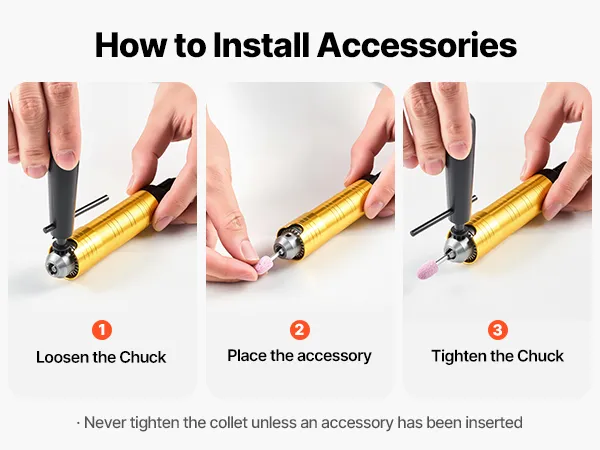 How to Install Accessories

1
Loosen the Chuck

2
Place the accessory

3
Tighten the Chuck

· Never tighten the collet unless an accessory has been inserted