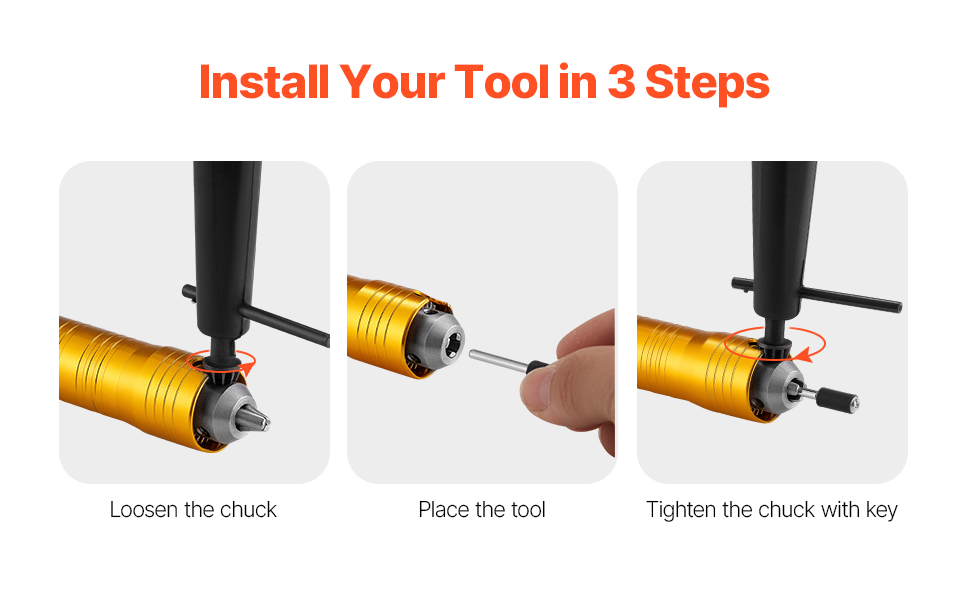 Install Your Tool in 3 Steps

Loosen the chuck

Place the tool

Tighten the chuck with key