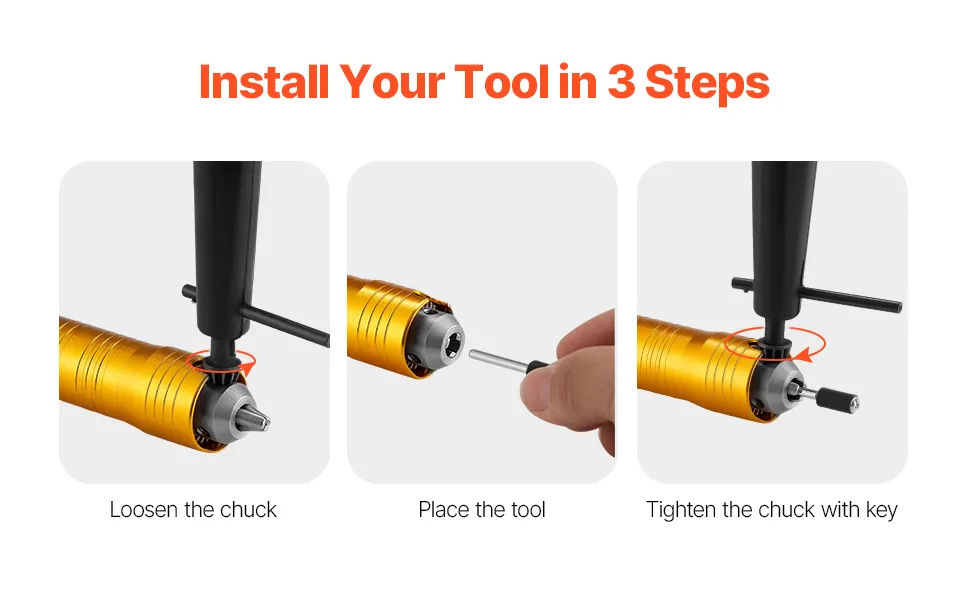 Install Your Tool in 3 Steps

Loosen the chuck

Place the tool

Tighten the chuck with key