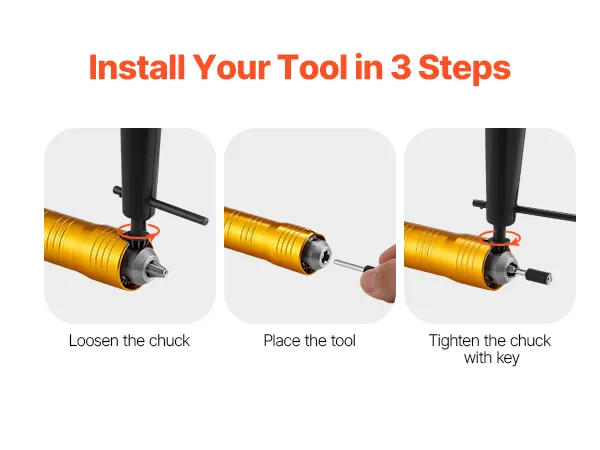 Install Your Tool in 3 Steps

Loosen the chuck

Place the tool

Tighten the chuck with key