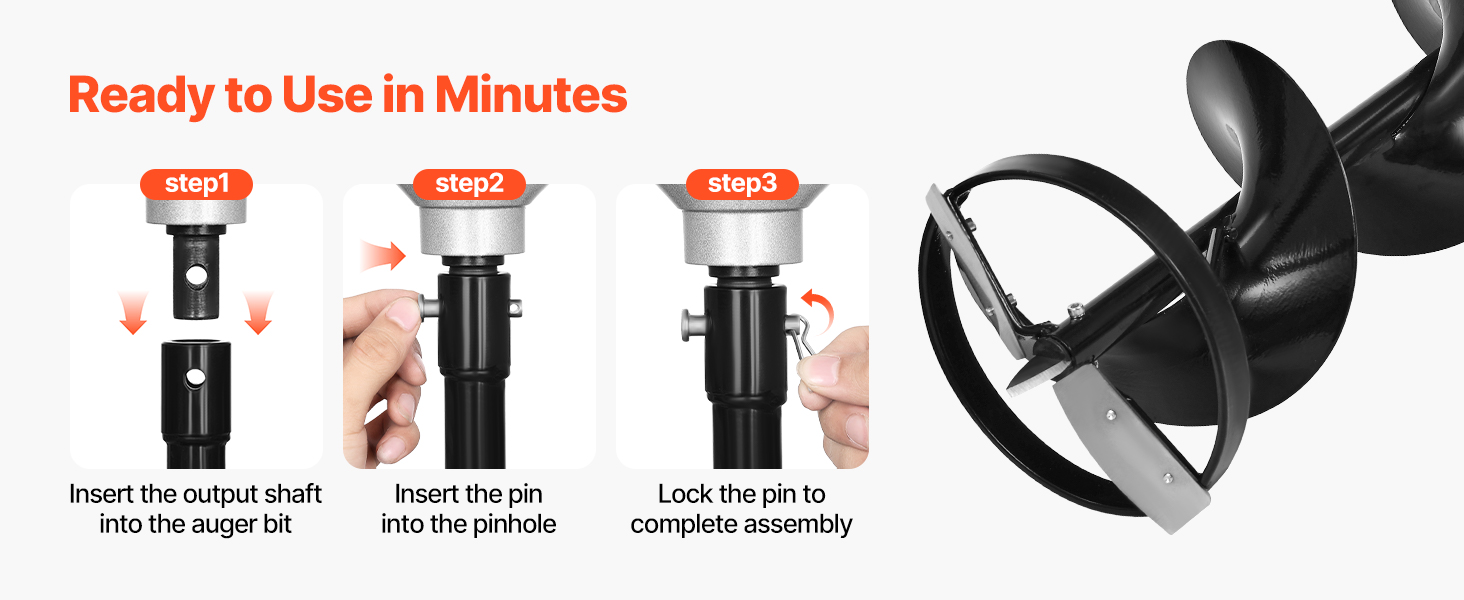 Ready to Use in Minutes

step1

Insert the output shaft into the auger bit

step2

Insert the pin into the pinhole

step3

Lock the pin to complete assembly