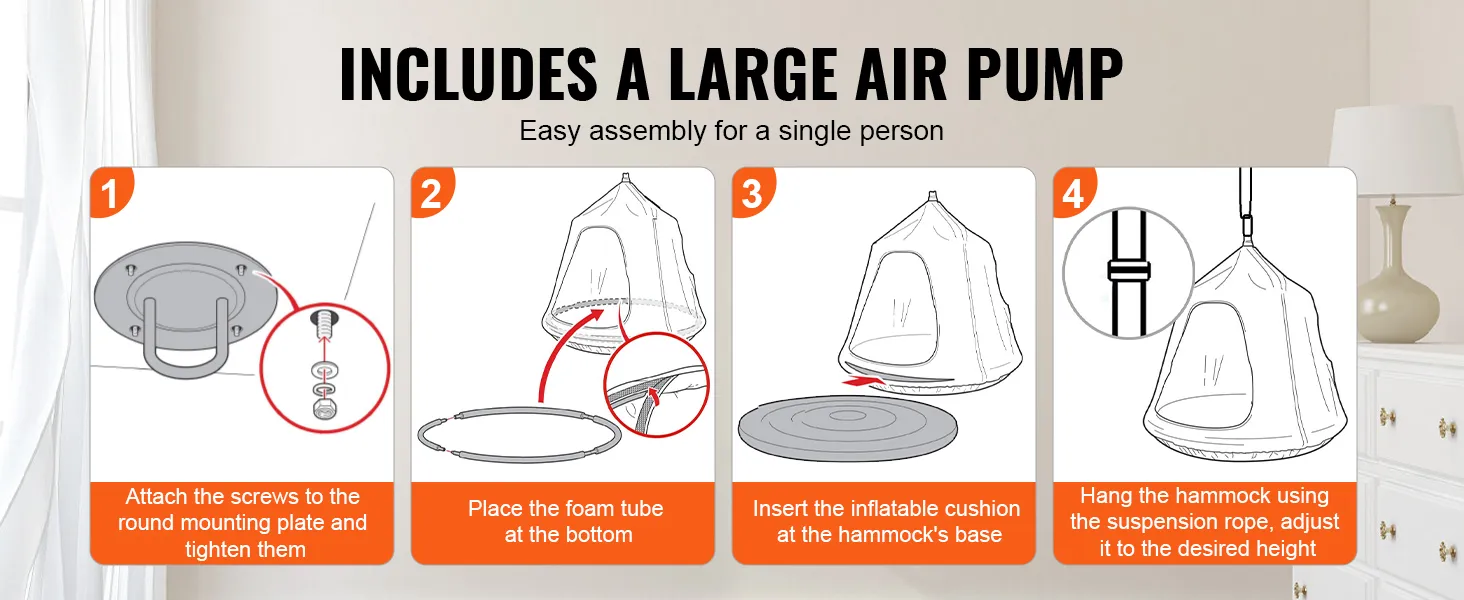 INCLUDES A LARGE AIR PUMP

Easy assembly for a single person

1

Attach the screws to the round mounting plate and tighten them

2

Place the foam tube at the bottom

3

Insert the inflatable cushion at the hammock's base

4

Hang the hammock using the suspension rope, adjust it to the desired height