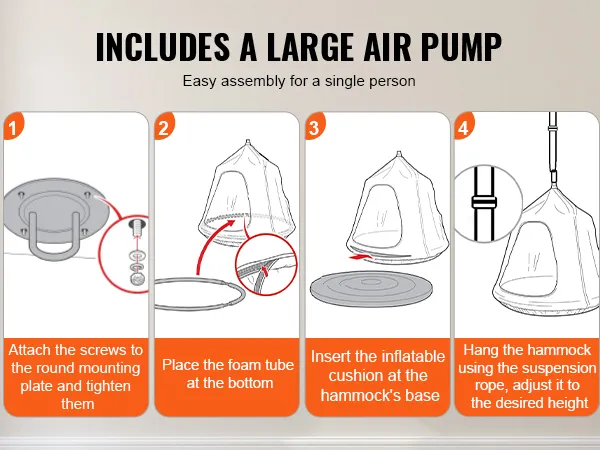 INCLUDES A LARGE AIR PUMP

Easy assembly for a single person

1

Attach the screws to the round mounting plate and tighten them

2

Place the foam tube at the bottom

3

Insert the inflatable cushion at the hammock's base

4

Hang the hammock using the suspension rope, adjust it to the desired height