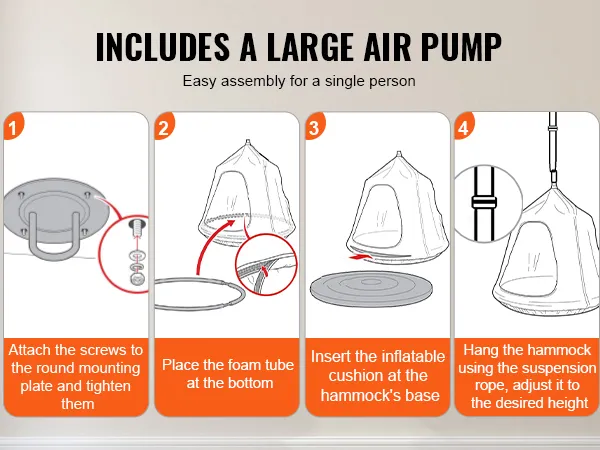 INCLUDES A LARGE AIR PUMP

Easy assembly for a single person

1

Attach the screws to the round mounting plate and tighten them

2

Place the foam tube at the bottom

3

Insert the inflatable cushion at the hammock's base

4

Hang the hammock using the suspension rope, adjust it to the desired height