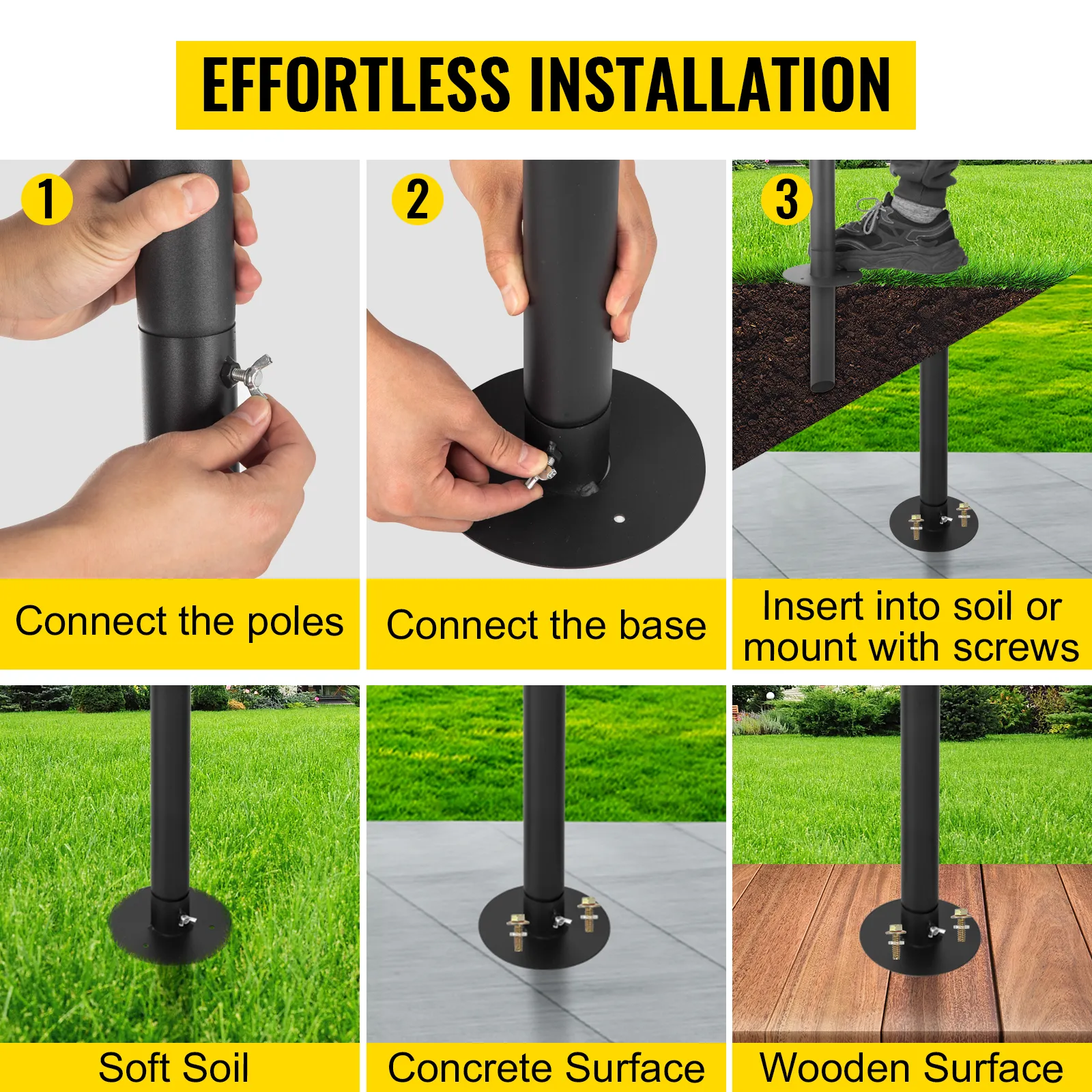 EFFORTLESS INSTALLATION

1
Connect the poles

2
Connect the base

3
Insert into soil or mount with screws

Soft Soil

Concrete Surface

Wooden Surface