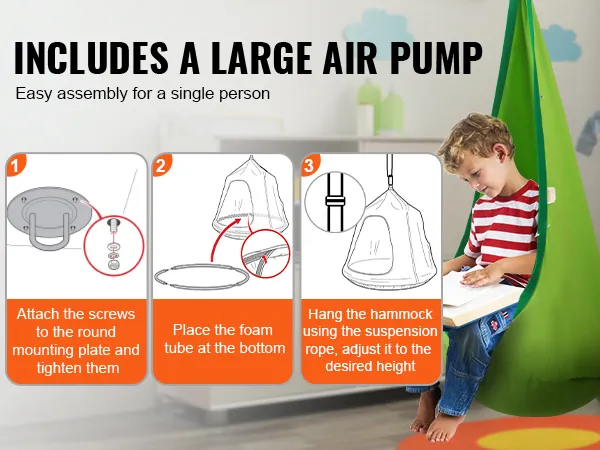 INCLUDES A LARGE AIR PUMP

Easy assembly for a single person

1

Attach the screws to the round mounting plate and tighten them

2

Place the foam tube at the bottom

3

Hang the hammock using the suspension rope, adjust it to the desired height