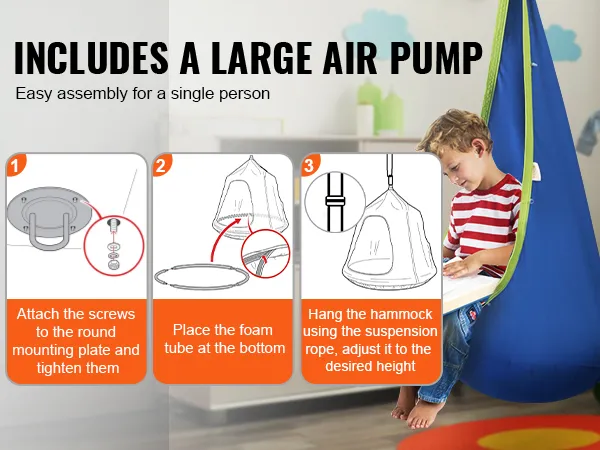 INCLUDES A LARGE AIR PUMP

Easy assembly for a single person

1

Attach the screws to the round mounting plate and tighten them

2

Place the foam tube at the bottom

3

Hang the hammock using the suspension rope, adjust it to the desired height