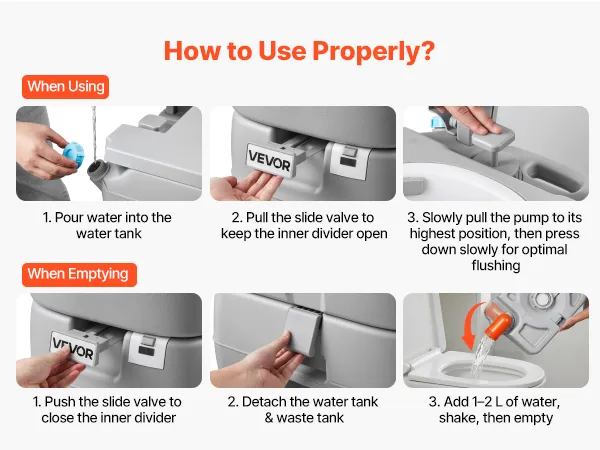 How to Use Properly?

When Using

VEVOR

1. Pour water into the water tank

2. Pull the slide valve to keep the inner divider open

3. Slowly pull the pump to its highest position, then press down slowly for optimal flushing

When Emptying

VEVOR

1. Push the slide valve to close the inner divider

2. Detach the water tank & waste tank

3. Add 1–2 L of water, shake, then empty