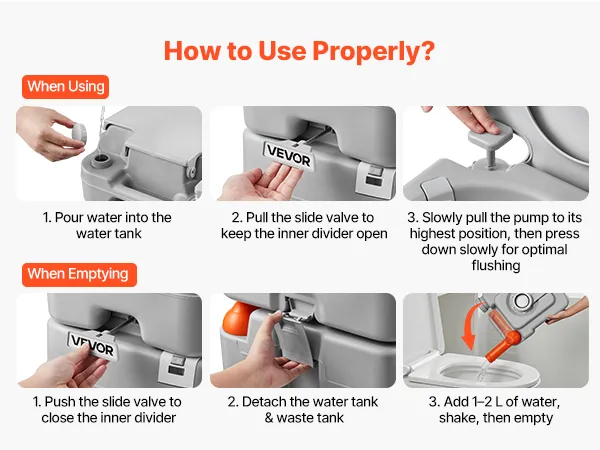 How to Use Properly?

When Using

VEVOR

1. Pour water into the water tank

2. Pull the slide valve to keep the inner divider open

3. Slowly pull the pump to its highest position, then press down slowly for optimal flushing

When Emptying

VEVOR

1. Push the slide valve to close the inner divider

2. Detach the water tank & waste tank

3. Add 1–2 L of water, shake, then empty