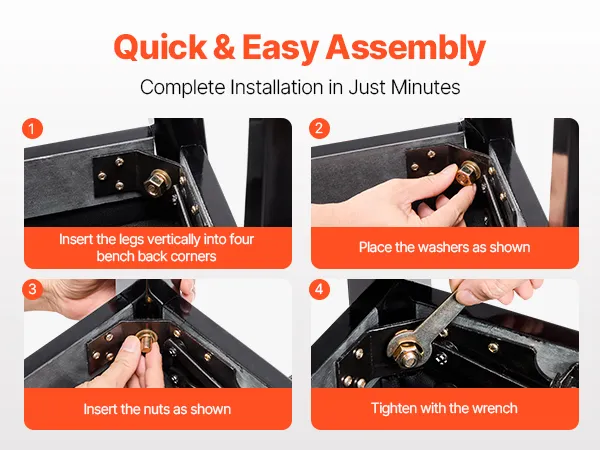 Quick & Easy Assembly

Complete Installation in Just Minutes

1

Insert the legs vertically into four bench back corners

2

Place the washers as shown

3

Insert the nuts as shown

4

Tighten with the wrench