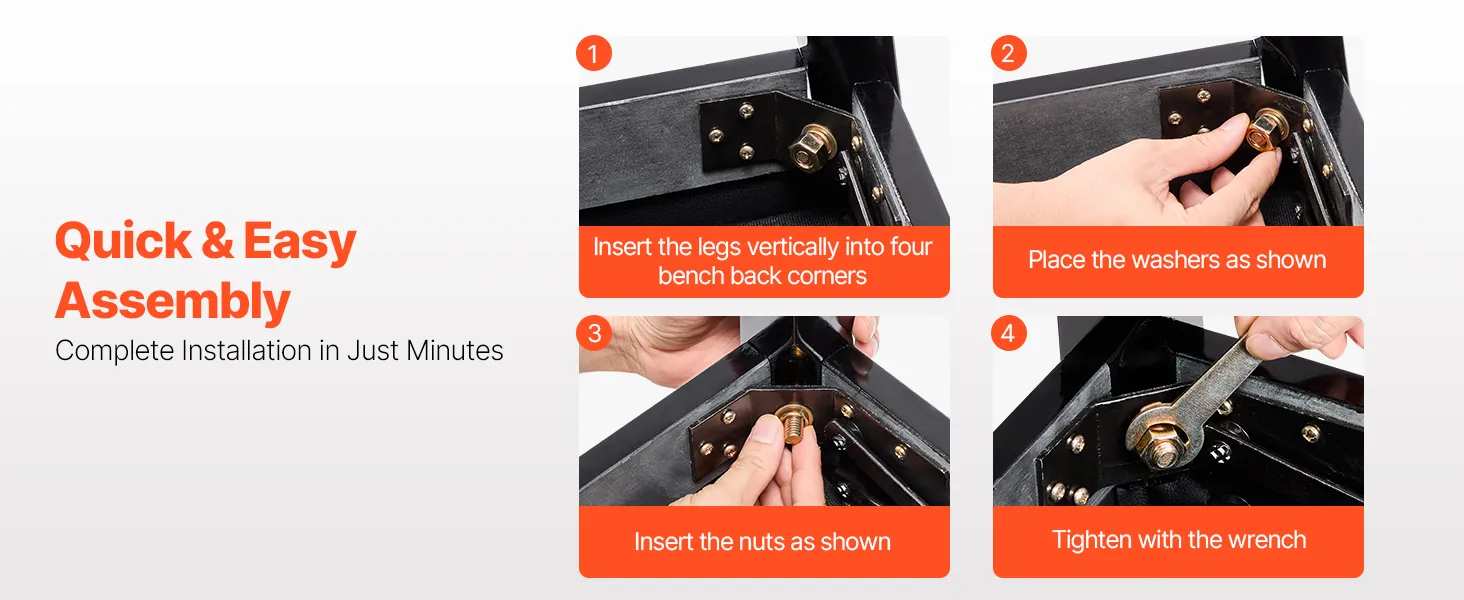 Quick & Easy Assembly
Complete Installation in Just Minutes

1
Insert the legs vertically into four bench back corners

2
Place the washers as shown

3
Insert the nuts as shown

4
Tighten with the wrench