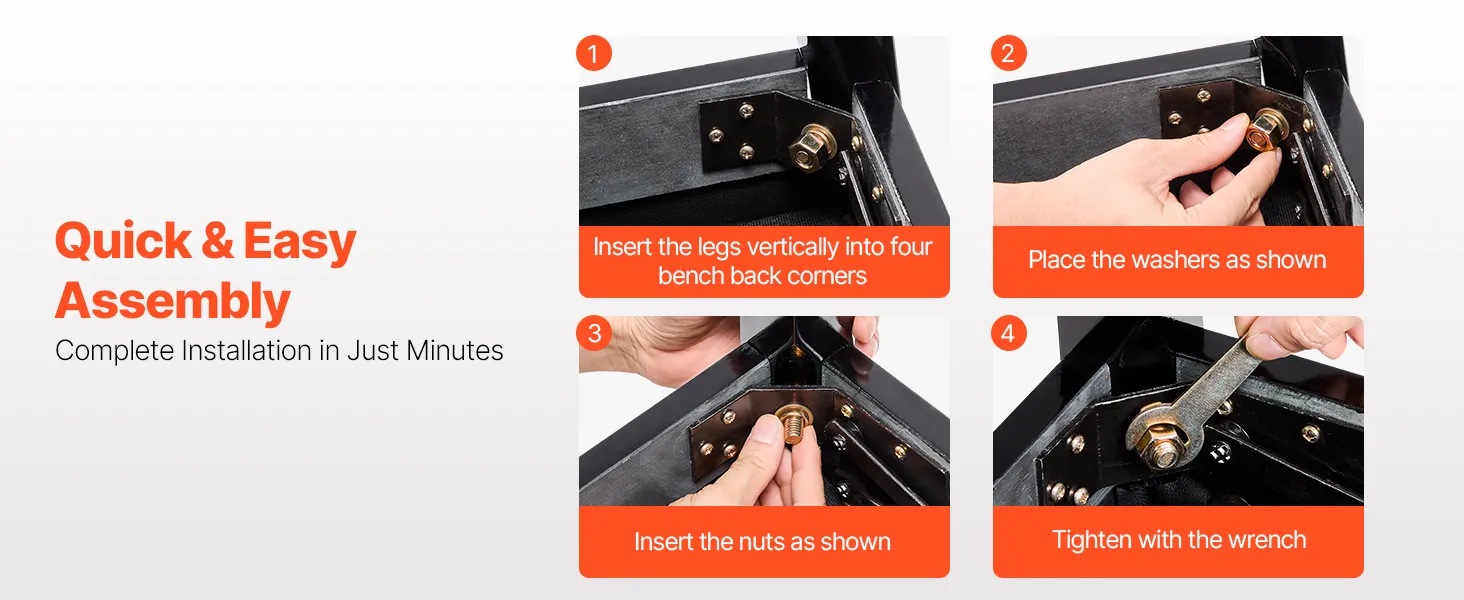 Quick & Easy Assembly
Complete Installation in Just Minutes

1
Insert the legs vertically into four bench back corners

2
Place the washers as shown

3
Insert the nuts as shown

4
Tighten with the wrench