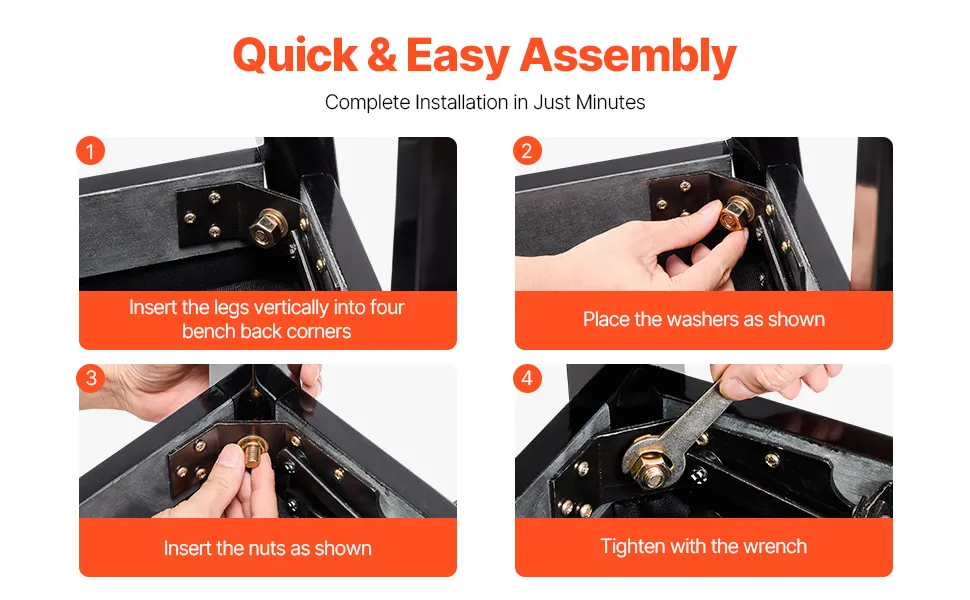 Quick & Easy Assembly

Complete Installation in Just Minutes

1

Insert the legs vertically into four bench back corners

2

Place the washers as shown

3

Insert the nuts as shown

4

Tighten with the wrench