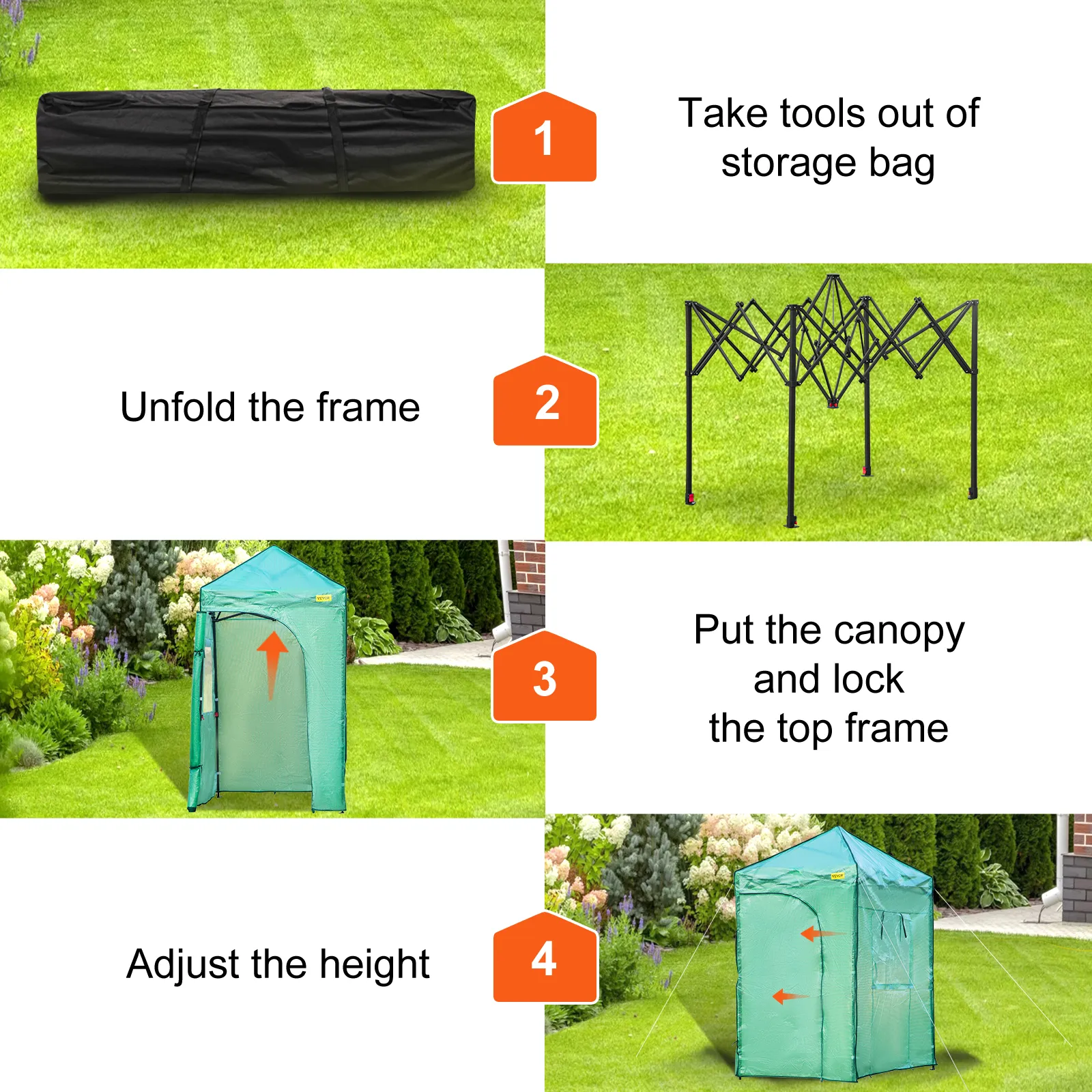 1

Take tools out of storage bag

Unfold the frame

2

VEVOR

3

Put the canopy and lock the top frame

Adjust the height

4

VEVOR