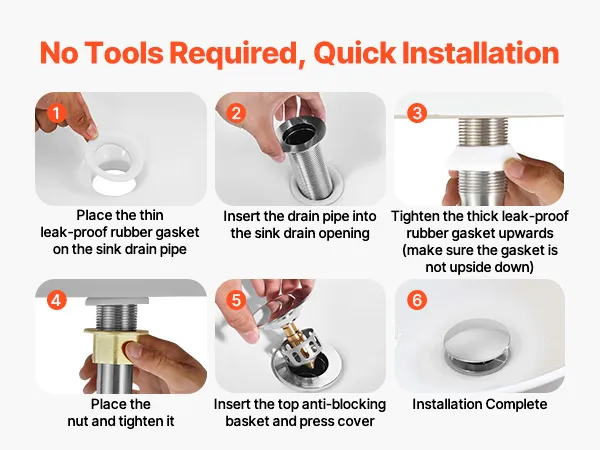 No Tools Required, Quick Installation

1
Place the thin leak-proof rubber gasket on the sink drain pipe

2
Insert the drain pipe into the sink drain opening

3
Tighten the thick leak-proof rubber gasket upwards (make sure the gasket is not upside down)

4
Place the nut and tighten it

5
Insert the top anti-blocking basket and press cover

6
Installation Complete