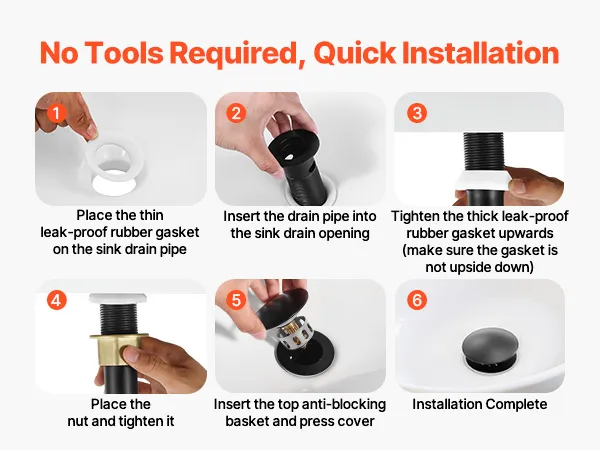 No Tools Required, Quick Installation

1

Place the thin leak-proof rubber gasket on the sink drain pipe

2

Insert the drain pipe into the sink drain opening

3

Tighten the thick leak-proof rubber gasket upwards (make sure the gasket is not upside down)

4

Place the nut and tighten it

5

Insert the top anti-blocking basket and press cover

6

Installation Complete