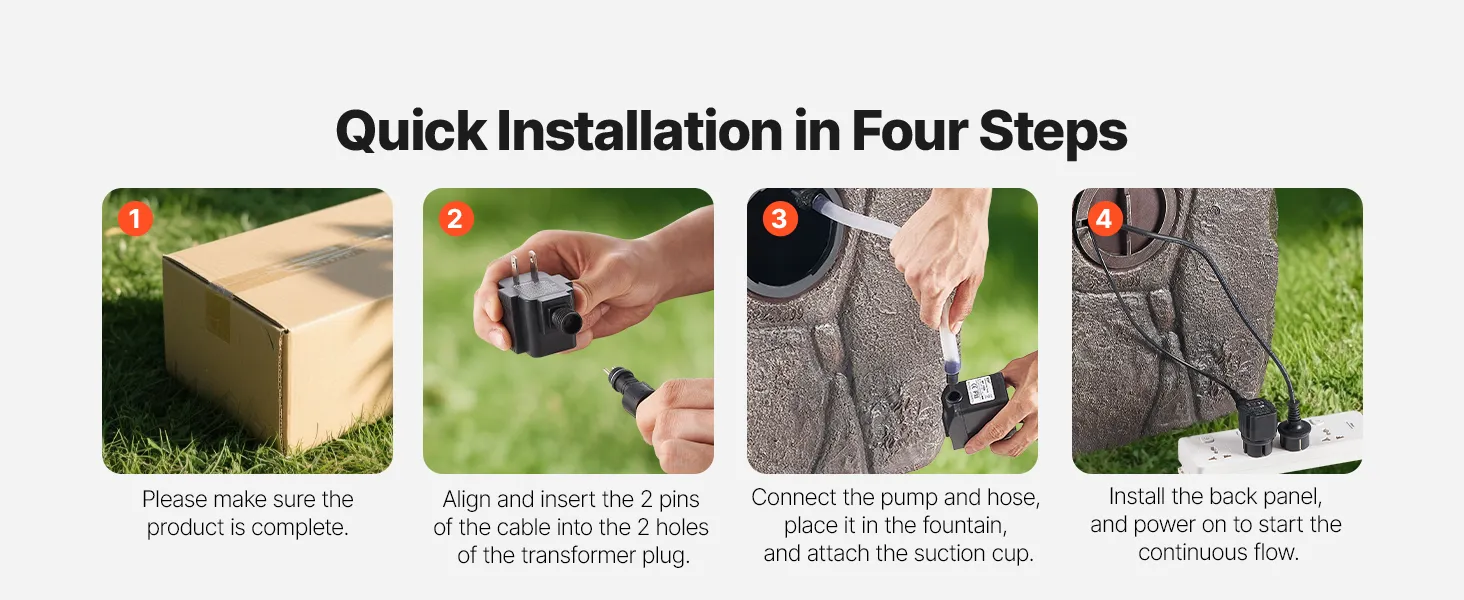 Quick Installation in Four Steps

1

Please make sure the product is complete.

2

Align and insert the 2 pins of the cable into the 2 holes of the transformer plug.

3

Connect the pump and hose, place it in the fountain, and attach the suction cup.

4

Install the back panel, and power on to start the continuous flow.