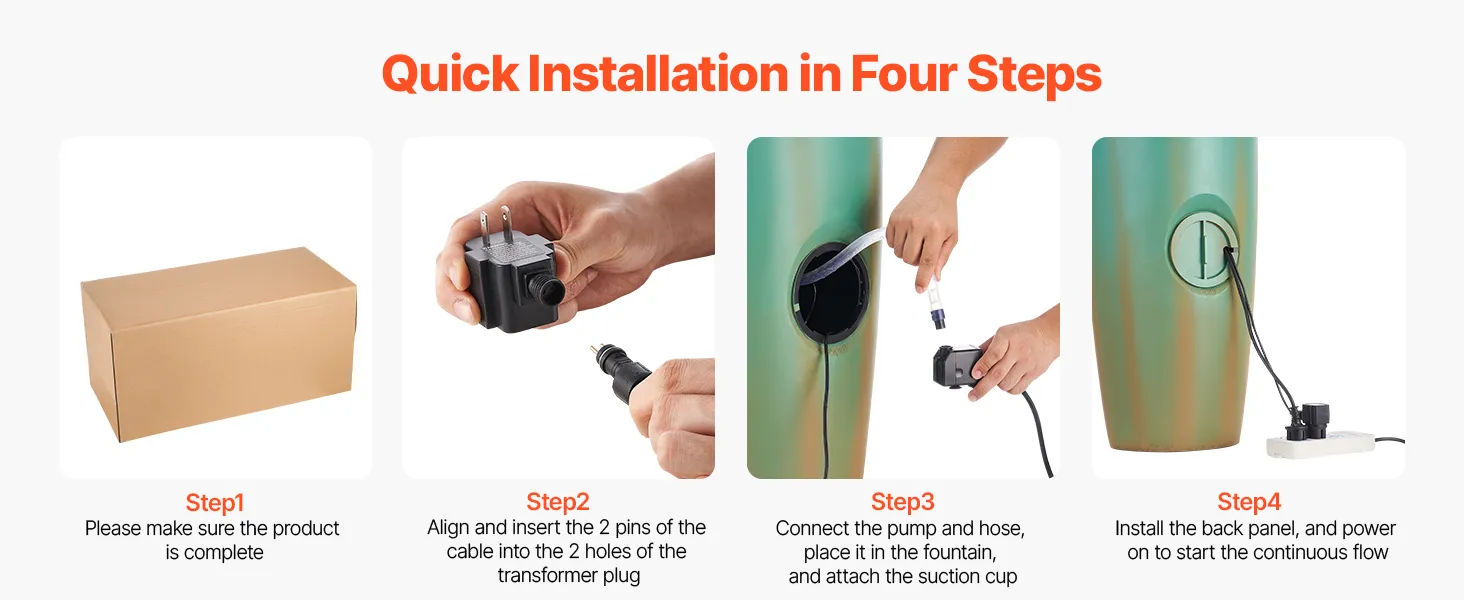 Quick Installation in Four Steps

Step1
Please make sure the product is complete

Step2
Align and insert the 2 pins of the cable into the 2 holes of the transformer plug

Step3
Connect the pump and hose, place it in the fountain, and attach the suction cup

Step4
Install the back panel, and power on to start the continuous flow