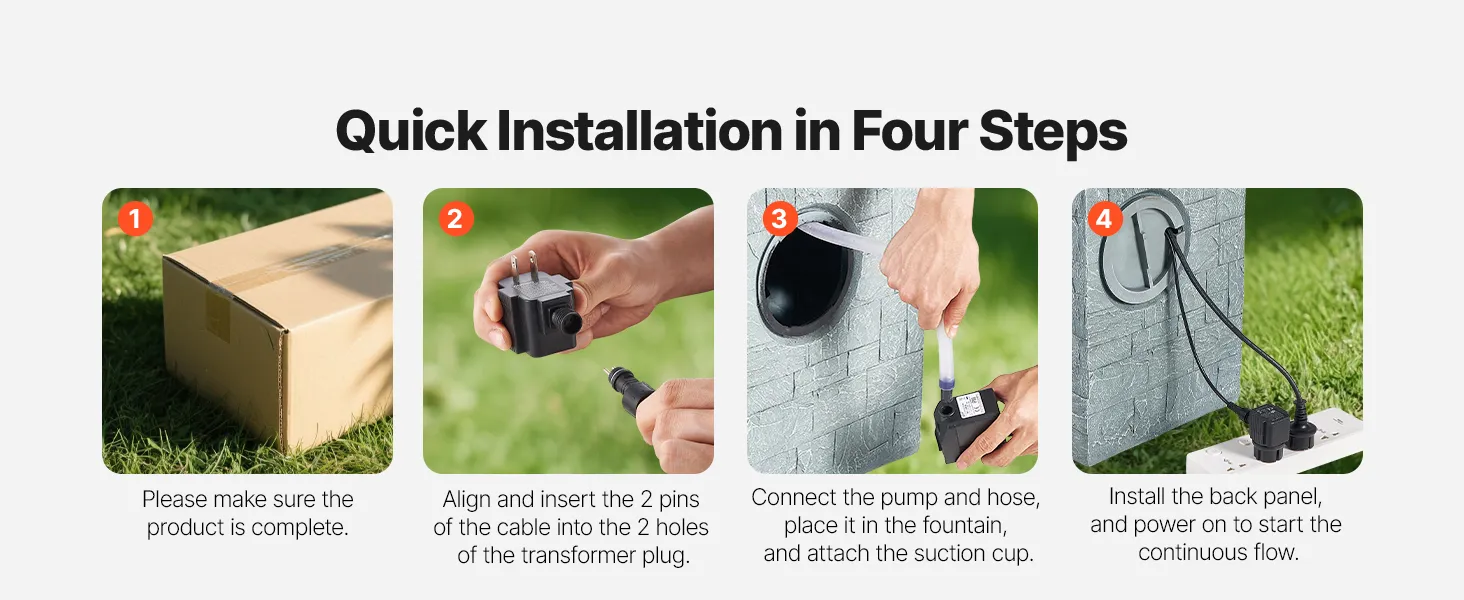 Quick Installation in Four Steps

1

Please make sure the product is complete.

2

Align and insert the 2 pins of the cable into the 2 holes of the transformer plug.

3

Connect the pump and hose, place it in the fountain, and attach the suction cup.

4

Install the back panel, and power on to start the continuous flow.