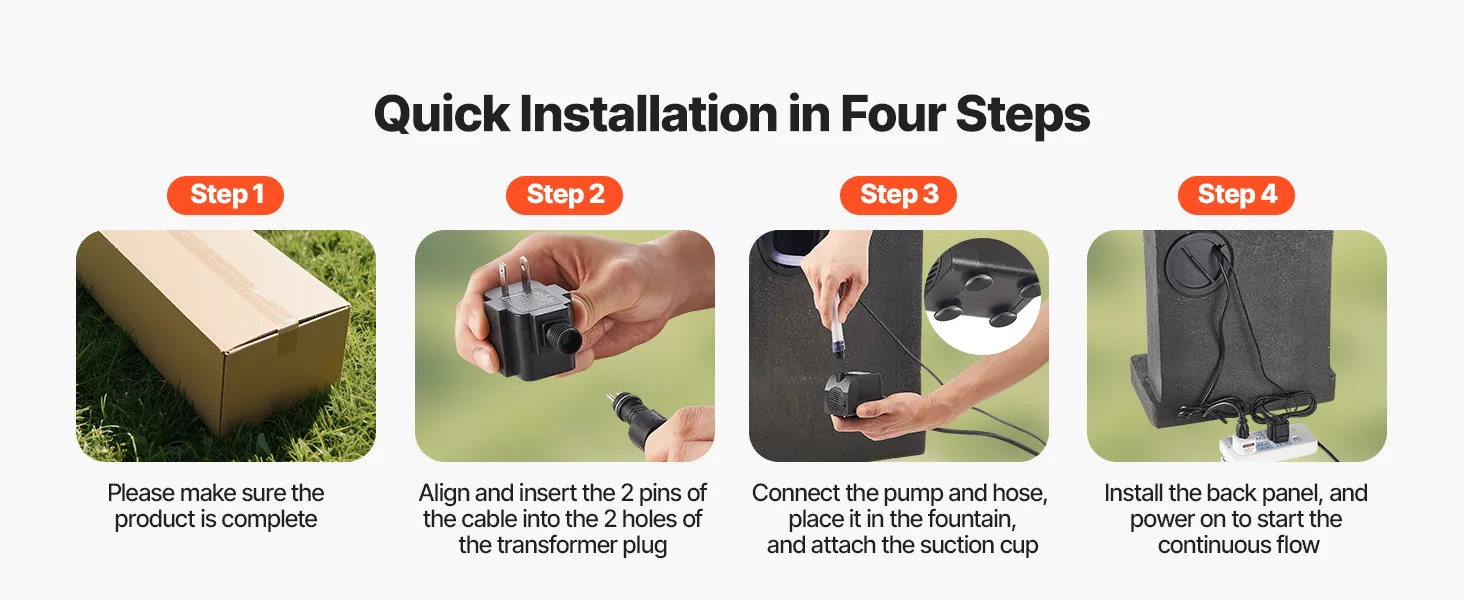 Quick Installation in Four Steps

Step 1

Please make sure the product is complete

Step 2

Align and insert the 2 pins of the cable into the 2 holes of the transformer plug

Step 3

Connect the pump and hose, place it in the fountain, and attach the suction cup

Step 4

Install the back panel, and power on to start the continuous flow