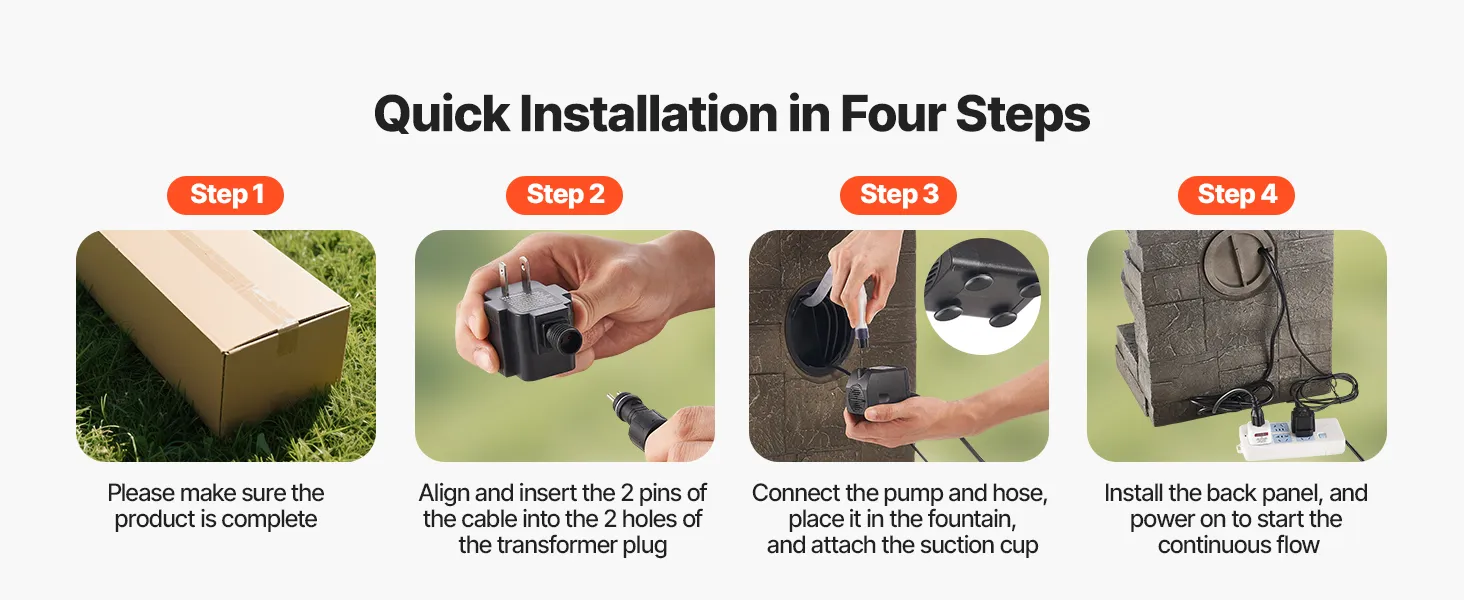 Quick Installation in Four Steps

Step 1

Please make sure the product is complete

Step 2

Align and insert the 2 pins of the cable into the 2 holes of the transformer plug

Step 3

Connect the pump and hose, place it in the fountain, and attach the suction cup

Step 4

Install the back panel, and power on to start the continuous flow