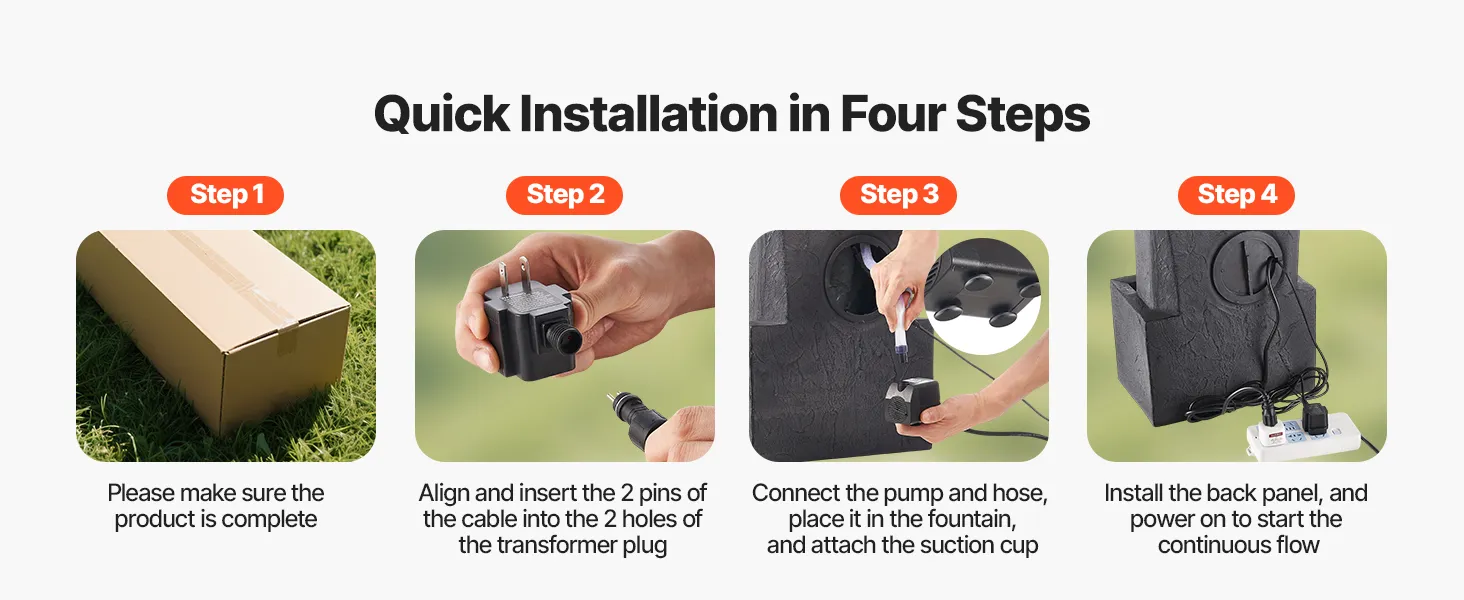 Quick Installation in Four Steps

Step 1

Please make sure the product is complete

Step 2

Align and insert the 2 pins of the cable into the 2 holes of the transformer plug

Step 3

Connect the pump and hose, place it in the fountain, and attach the suction cup

Step 4

Install the back panel, and power on to start the continuous flow