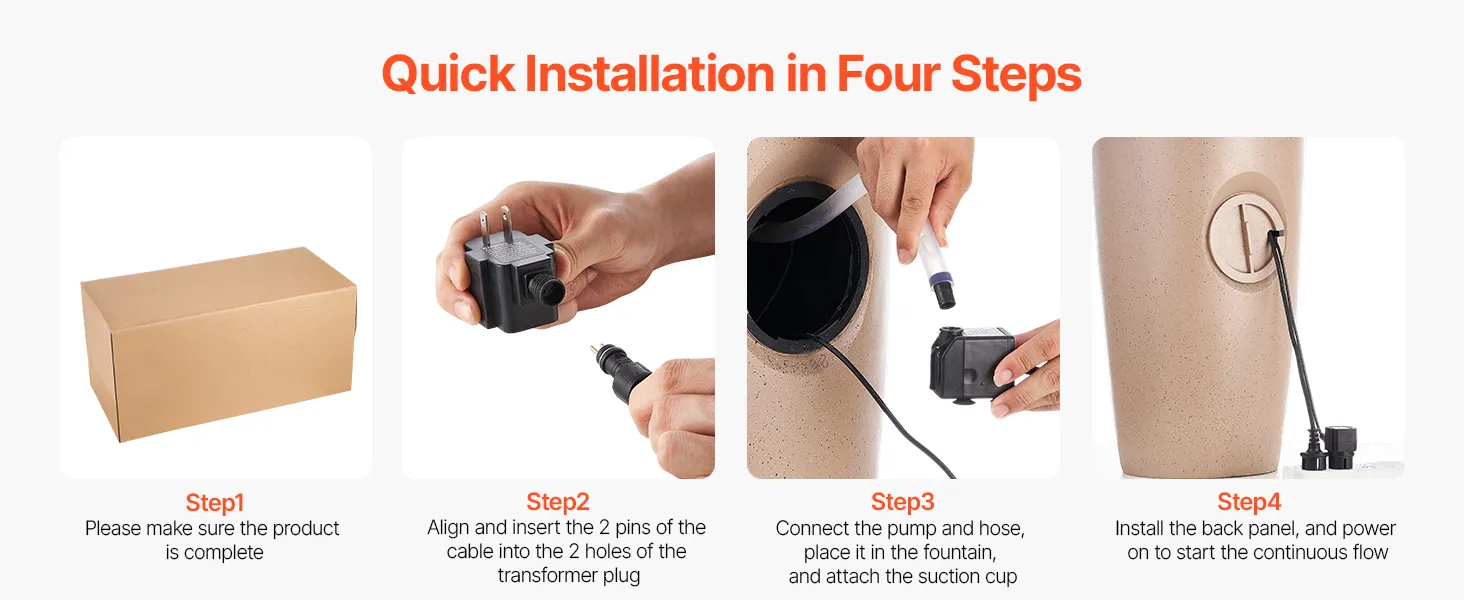 Quick Installation in Four Steps

Step1
Please make sure the product is complete

Step2
Align and insert the 2 pins of the cable into the 2 holes of the transformer plug

Step3
Connect the pump and hose, place it in the fountain, and attach the suction cup

Step4
Install the back panel, and power on to start the continuous flow