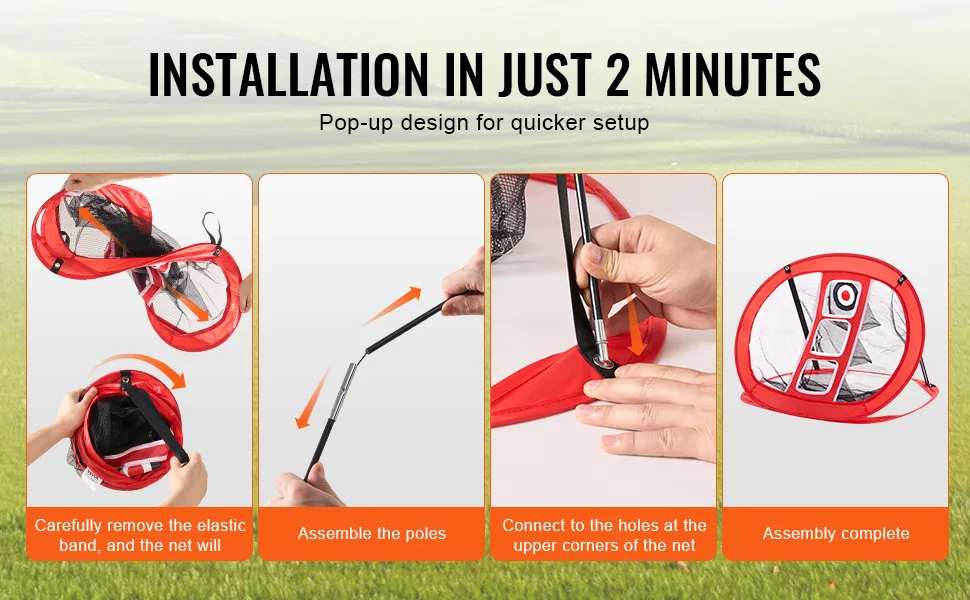 INSTALLATION IN JUST 2 MINUTES

Pop-up design for quicker setup

Carefully remove the elastic band, and the net will

Assemble the poles

Connect to the holes at the upper corners of the net

Assembly complete