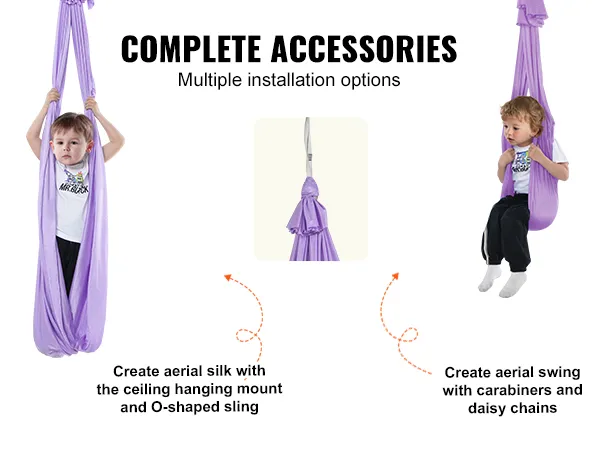 COMPLETE ACCESSORIES
Multiple installation options

MR.BUCK

Create aerial silk with the ceiling hanging mount and O-shaped sling

Create aerial swing with carabiners and daisy chains