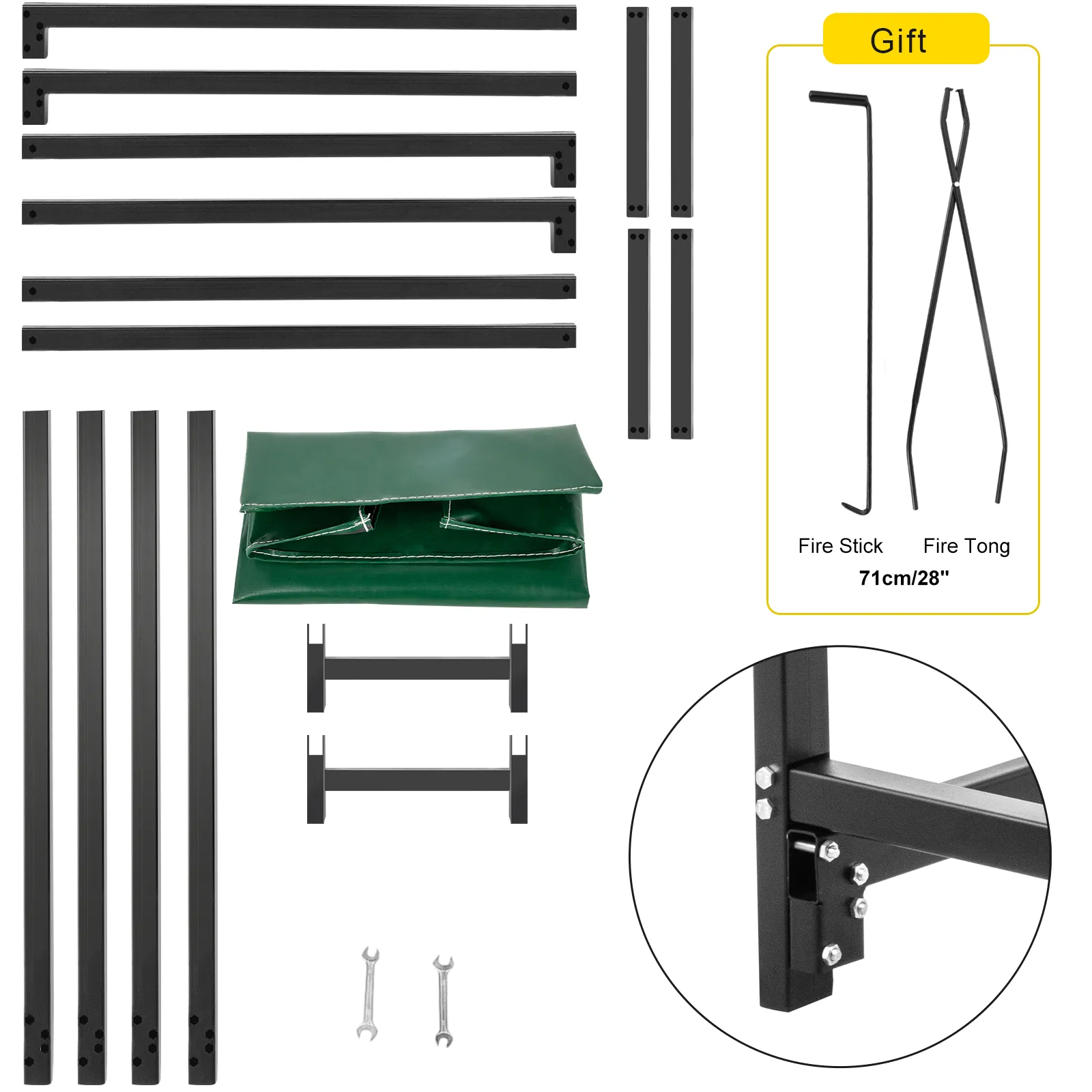 Gift

Fire Stick

Fire Tong

71cm/28"