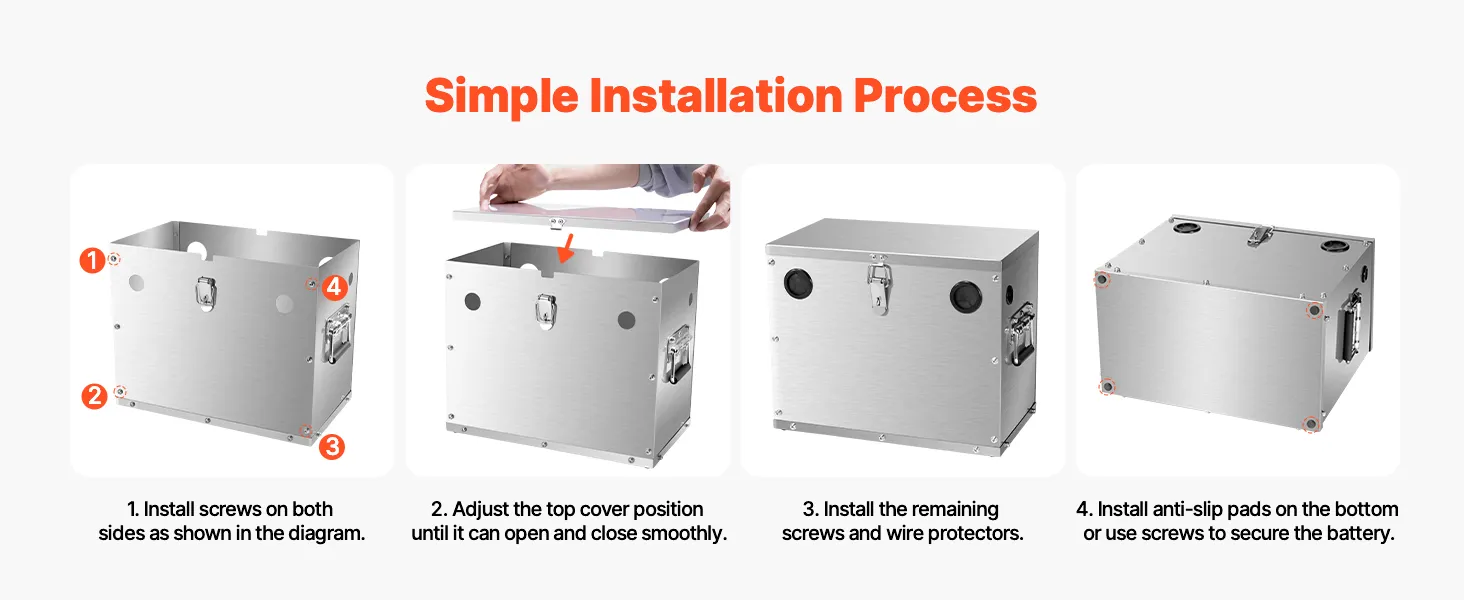 Simple Installation Process

1

4

2

3

1. Install screws on both sides as shown in the diagram.

2. Adjust the top cover position until it can open and close smoothly.

3. Install the remaining screws and wire protectors.

4. Install anti-slip pads on the bottom or use screws to secure the battery.