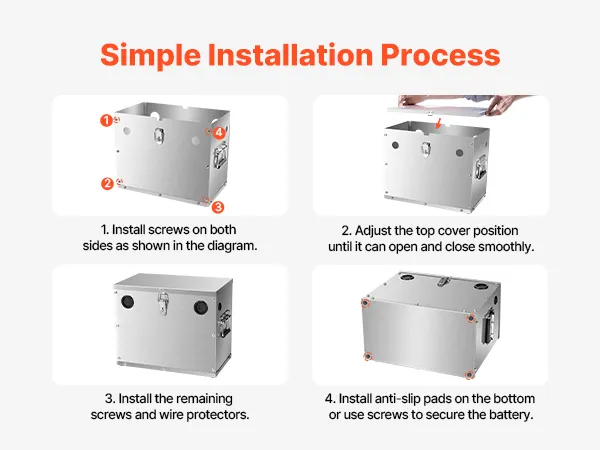 Simple Installation Process

1

4

2

3

1. Install screws on both sides as shown in the diagram.

2. Adjust the top cover position until it can open and close smoothly.

3. Install the remaining screws and wire protectors.

4. Install anti-slip pads on the bottom or use screws to secure the battery.