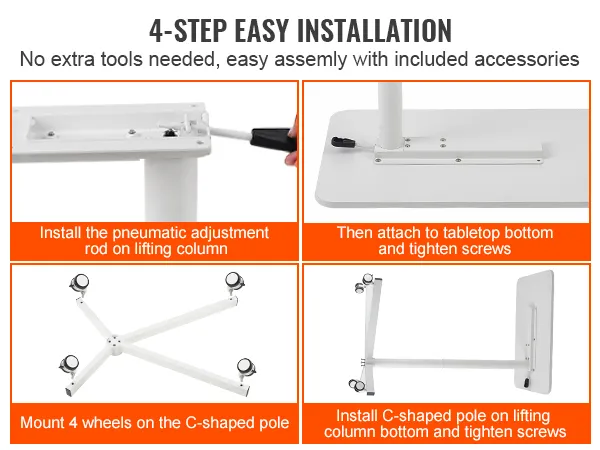 4-STEP EASY INSTALLATION

No extra tools needed, easy assemly with included accessories

Install the pneumatic adjustment rod on lifting column

Then attach to tabletop bottom and tighten screws

Mount 4 wheels on the C-shaped pole

Install C-shaped pole on lifting column bottom and tighten screws