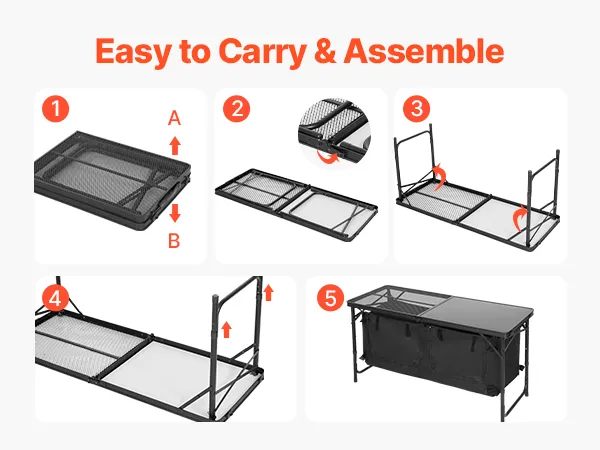 Easy to Carry & Assemble

1

A

B

2

3

4

5