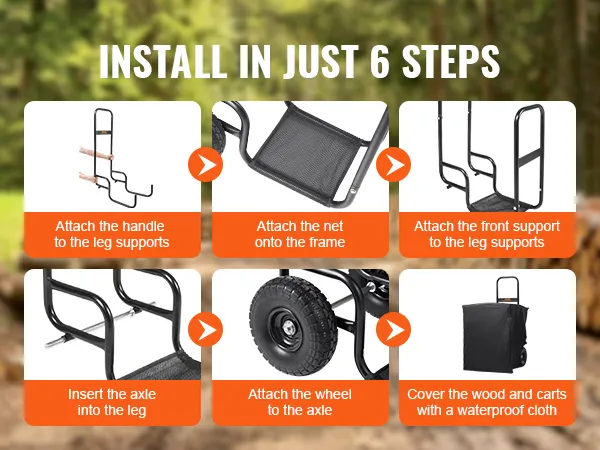 INSTALL IN JUST 6 STEPS

Attach the handle to the leg supports

Attach the net onto the frame

Attach the front support to the leg supports

Insert the axle into the leg

Attach the wheel to the axle

Cover the wood and carts with a waterproof cloth