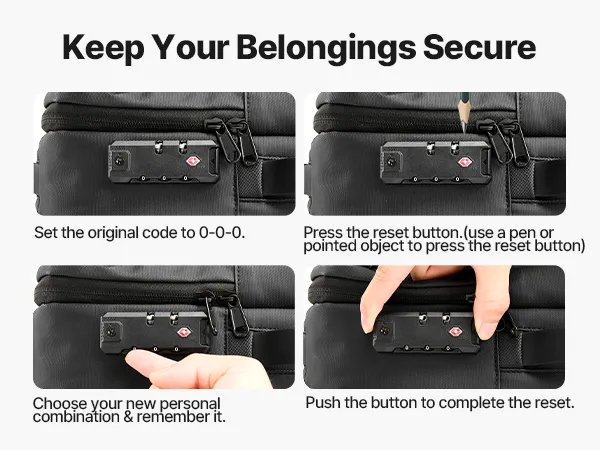 Keep Your Belongings Secure

Set the original code to 0-0-0.

Press the reset button.(use a pen or pointed object to press the reset button)

Choose your new personal combination & remember it.

Push the button to complete the reset.