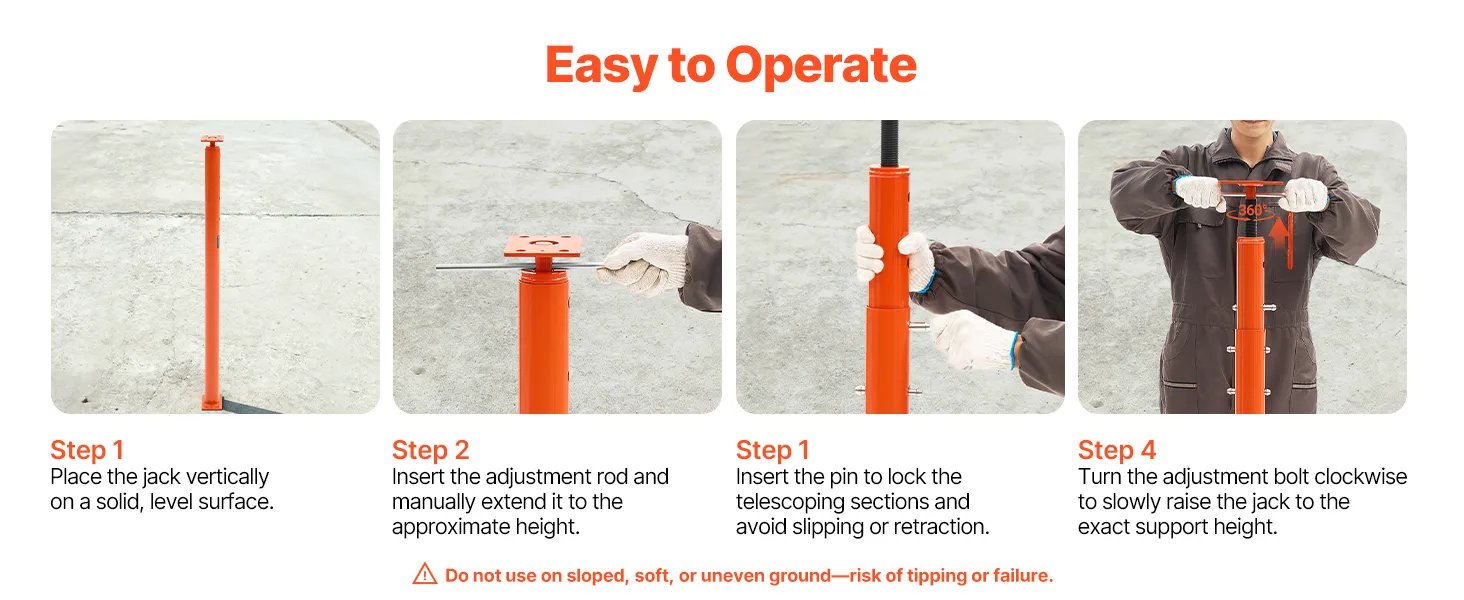 Easy to Operate

360°

Step 1
Place the jack vertically on a solid, level surface.

Step 2
Insert the adjustment rod and manually extend it to the approximate height.

Step 1
Insert the pin to lock the telescoping sections and avoid slipping or retraction.

Step 4
Turn the adjustment bolt clockwise to slowly raise the jack to the exact support height.

Do not use on sloped, soft, or uneven ground—risk of tipping or failure.