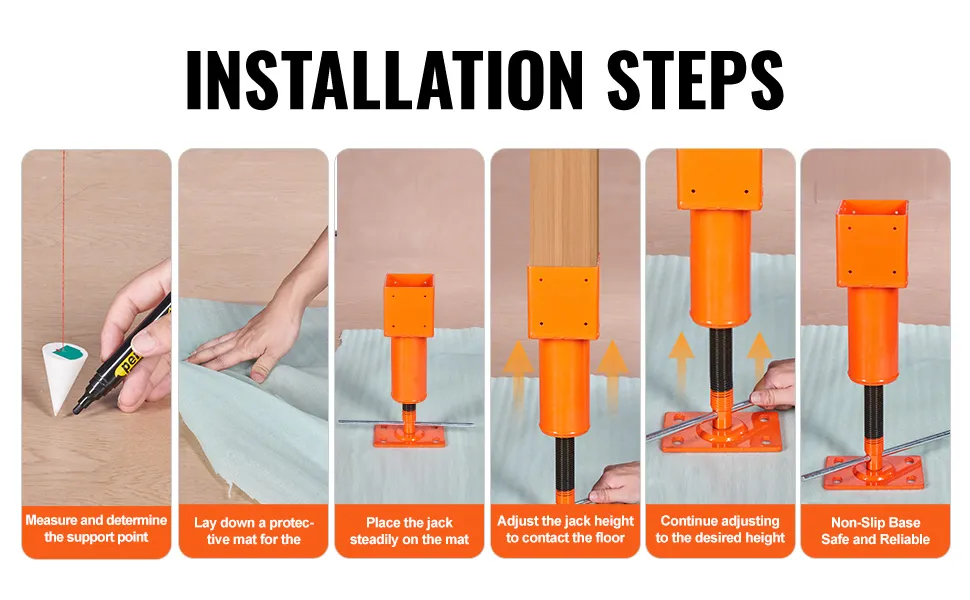 INSTALLATION STEPS

Measure and determine the support point

Lay down a protective mat for the

Place the jack steadily on the mat

Adjust the jack height to contact the floor

Continue adjusting to the desired height

Non-Slip Base Safe and Reliable