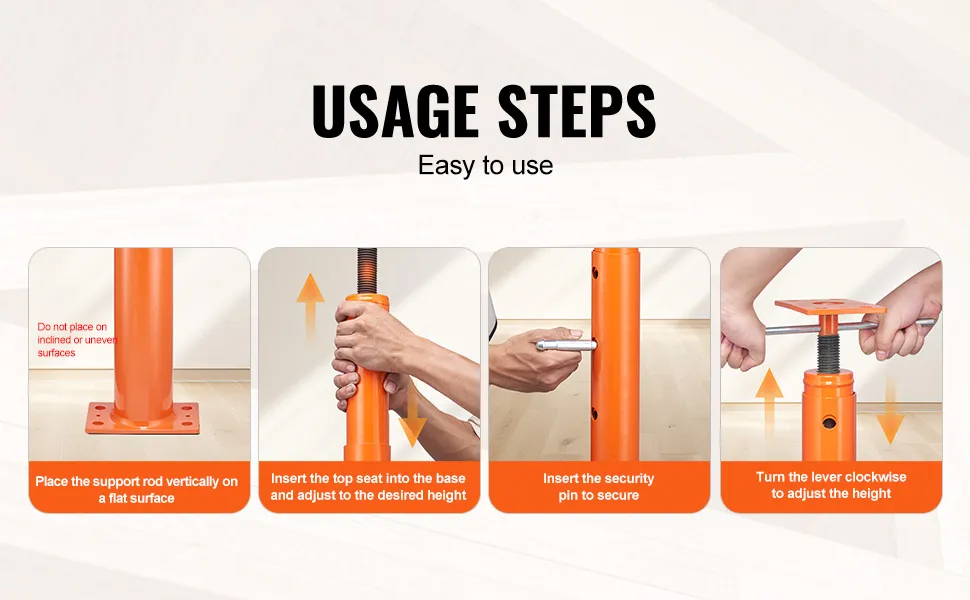 USAGE STEPS
Easy to use

Do not place on inclined or uneven surfaces

Place the support rod vertically on a flat surface

Insert the top seat into the base and adjust to the desired height

Insert the security pin to secure

Turn the lever clockwise to adjust the height