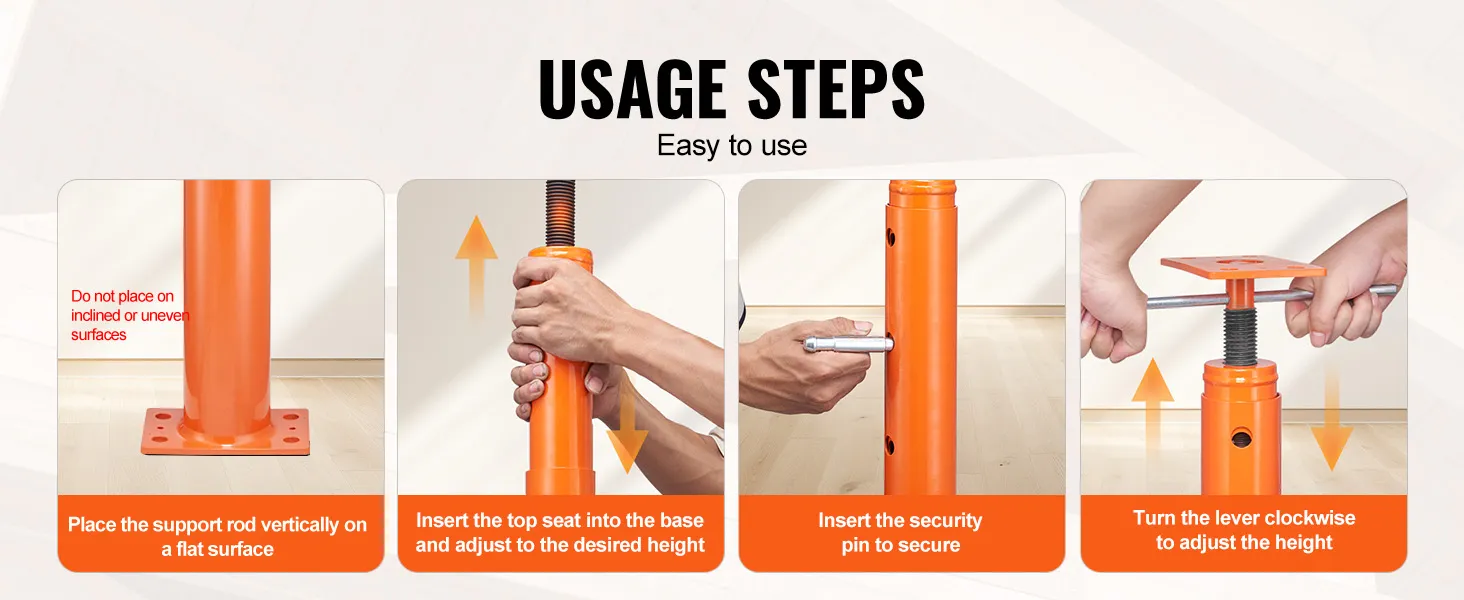 USAGE STEPS
Easy to use

Do not place on inclined or uneven surfaces

Place the support rod vertically on a flat surface

Insert the top seat into the base and adjust to the desired height

Insert the security pin to secure

Turn the lever clockwise to adjust the height