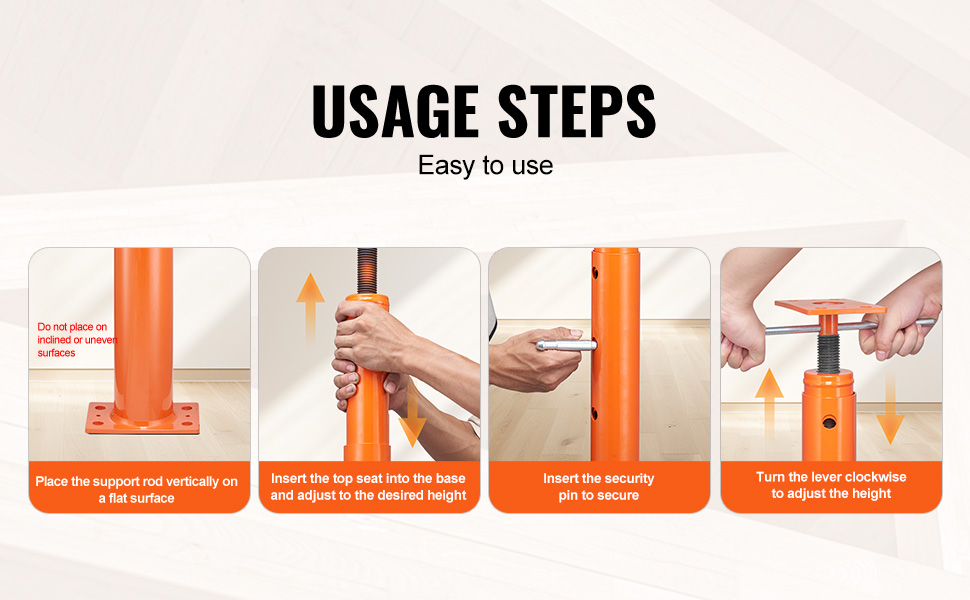 USAGE STEPS
Easy to use

Do not place on inclined or uneven surfaces

Place the support rod vertically on a flat surface

Insert the top seat into the base and adjust to the desired height

Insert the security pin to secure

Turn the lever clockwise to adjust the height