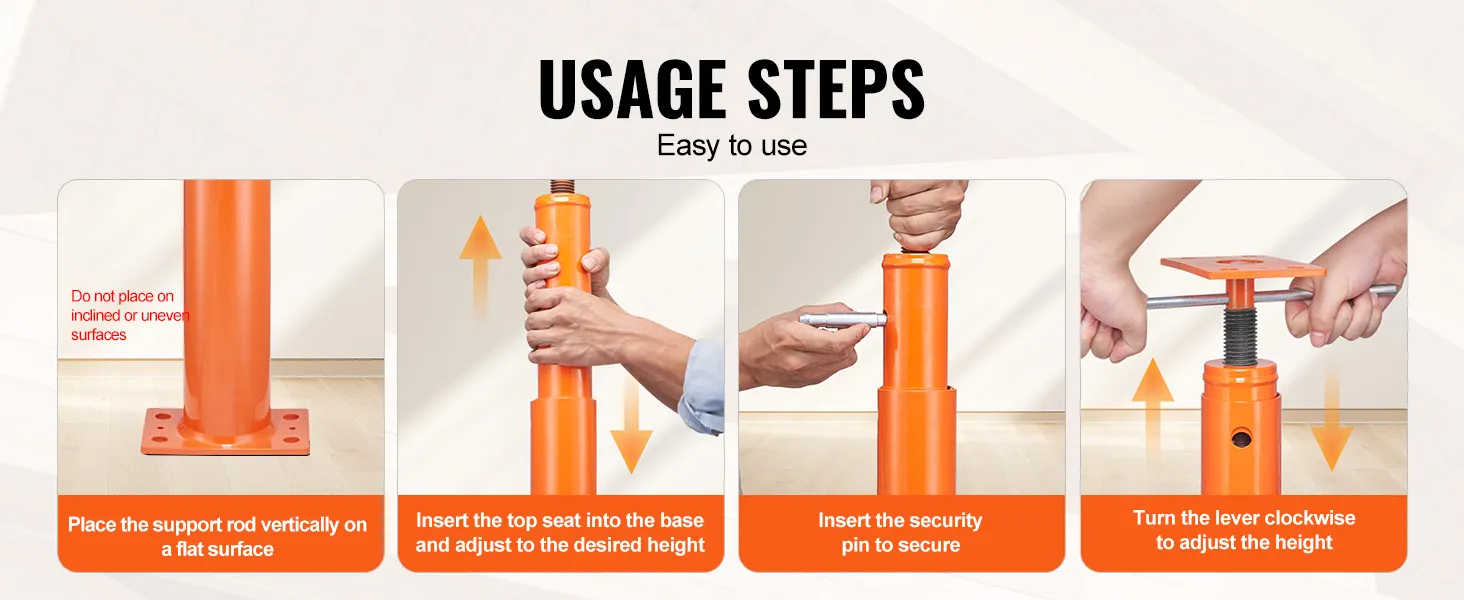 USAGE STEPS

Easy to use

Do not place on inclined or uneven surfaces

Place the support rod vertically on a flat surface

Insert the top seat into the base and adjust to the desired height

Insert the security pin to secure

Turn the lever clockwise to adjust the height