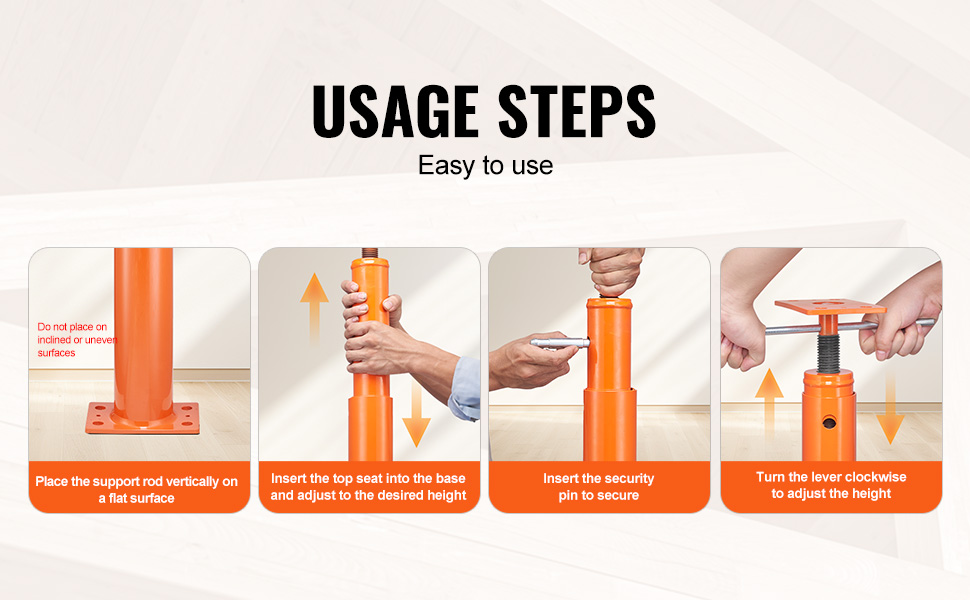 USAGE STEPS
Easy to use

Do not place on inclined or uneven surfaces

Place the support rod vertically on a flat surface

Insert the top seat into the base and adjust to the desired height

Insert the security pin to secure

Turn the lever clockwise to adjust the height