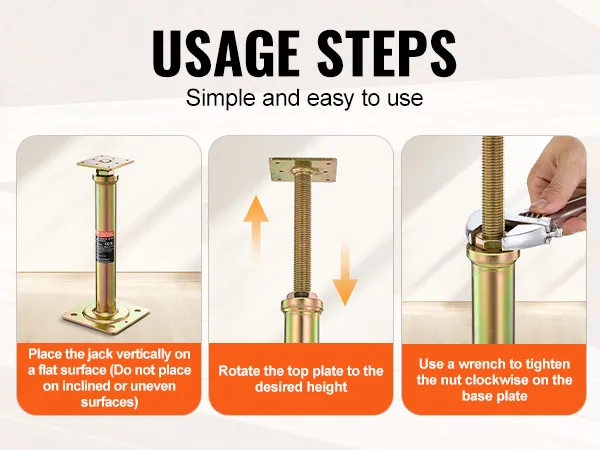 USAGE STEPS

Simple and easy to use

Place the jack vertically on a flat surface (Do not place on inclined or uneven surfaces)

Rotate the top plate to the desired height

Use a wrench to tighten the nut clockwise on the base plate