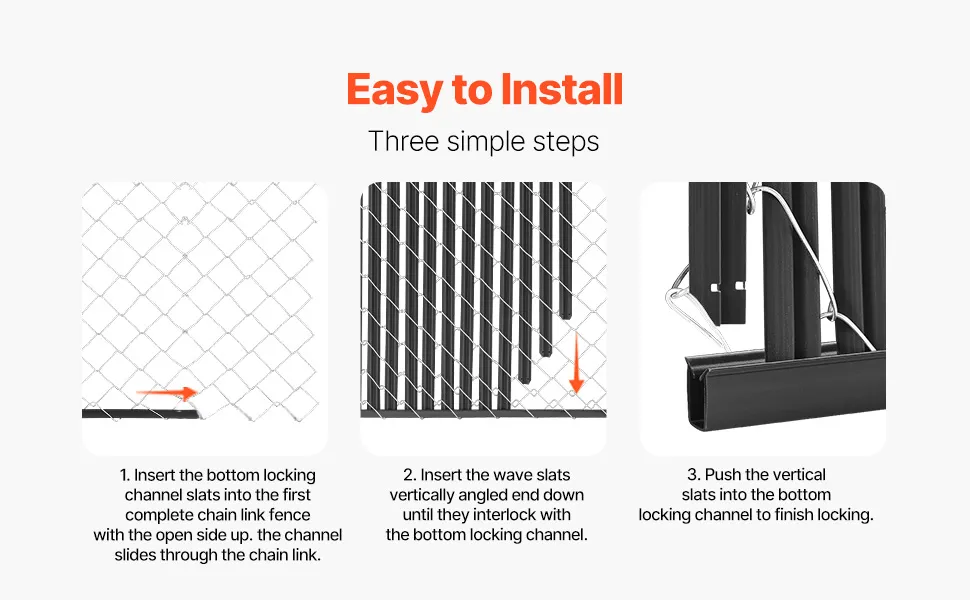 Easy to Install

Three simple steps

1. Insert the bottom locking channel slats into the first complete chain link fence with the open side up. the channel slides through the chain link.

2. Insert the wave slats vertically angled end down until they interlock with the bottom locking channel.

3. Push the vertical slats into the bottom locking channel to finish locking.