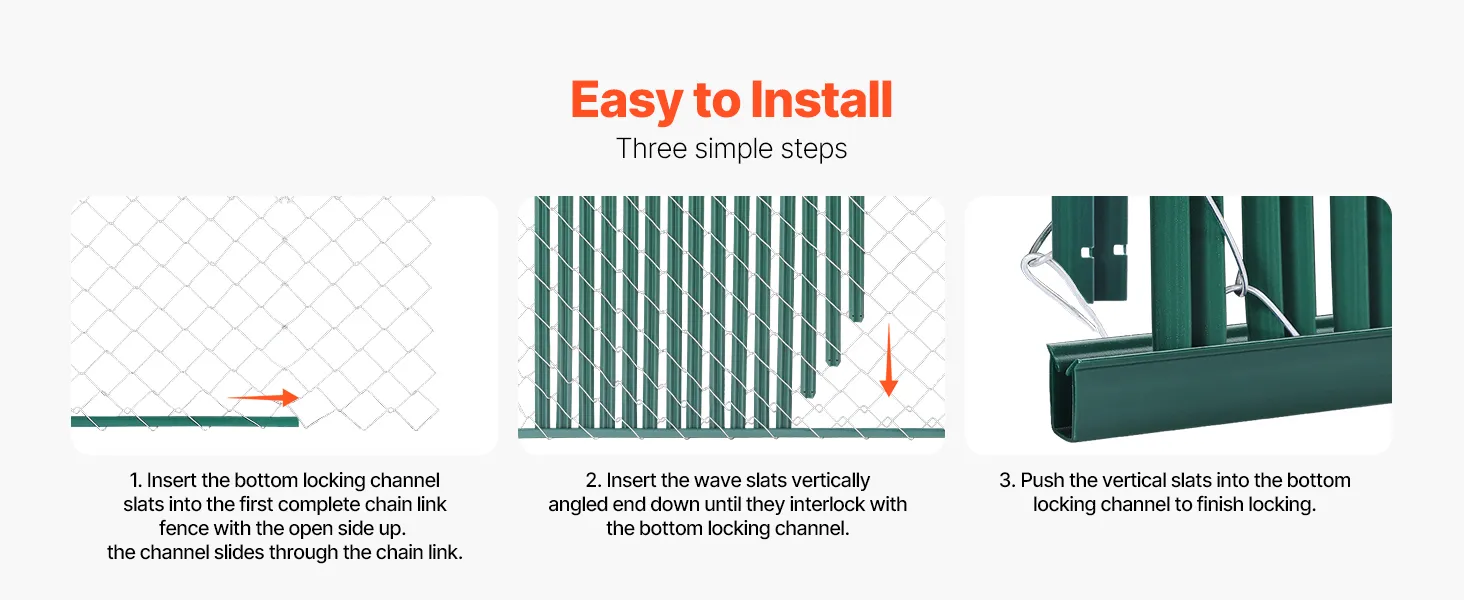 Easy to Install
Three simple steps

1. Insert the bottom locking channel slats into the first complete chain link fence with the open side up. the channel slides through the chain link.

2. Insert the wave slats vertically angled end down until they interlock with the bottom locking channel.

3. Push the vertical slats into the bottom locking channel to finish locking.